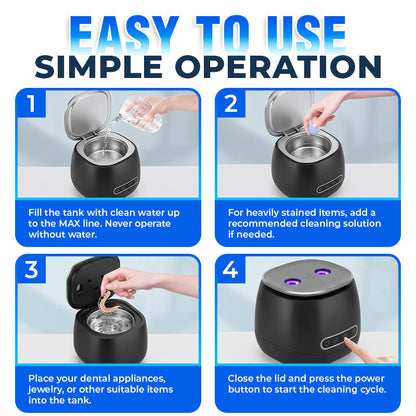 EASY TO USE
SIMPLE OPERATION

1

Fill the tank with clean water up to the MAX line. Never operate without water.

2

For heavily stained items, add a recommended cleaning solution if needed.

3

Place your dental appliances, jewelry, or other suitable items into the tank.

4

Close the lid and press the power button to start the cleaning cycle.